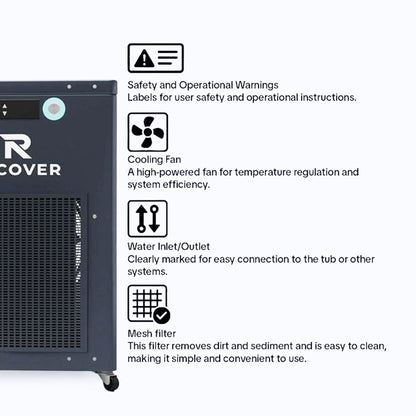 R
COVER

Safety and Operational Warnings
Labels for user safety and operational instructions.

Cooling Fan
A high-powered fan for temperature regulation and system efficiency.

Water Inlet/Outlet
Clearly marked for easy connection to the tub or other systems.

Mesh filter
This filter removes dirt and sediment and is easy to clean, making it simple and convenient to use.