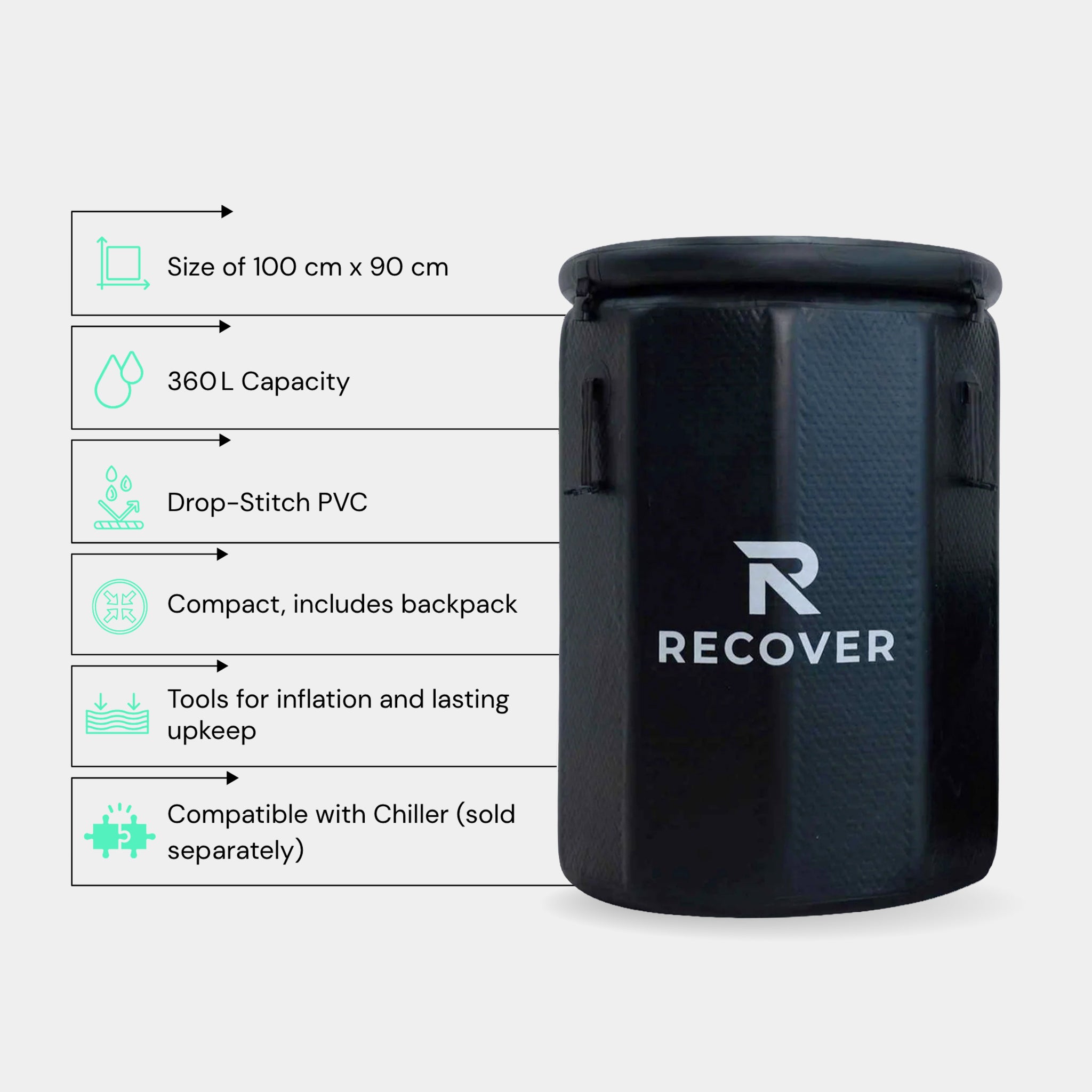 Size of 100 cm x 90 cm

360 L Capacity

Drop-Stitch PVC

Compact, includes backpack

Tools for inflation and lasting upkeep

Compatible with Chiller (sold separately)

R
RECOVER